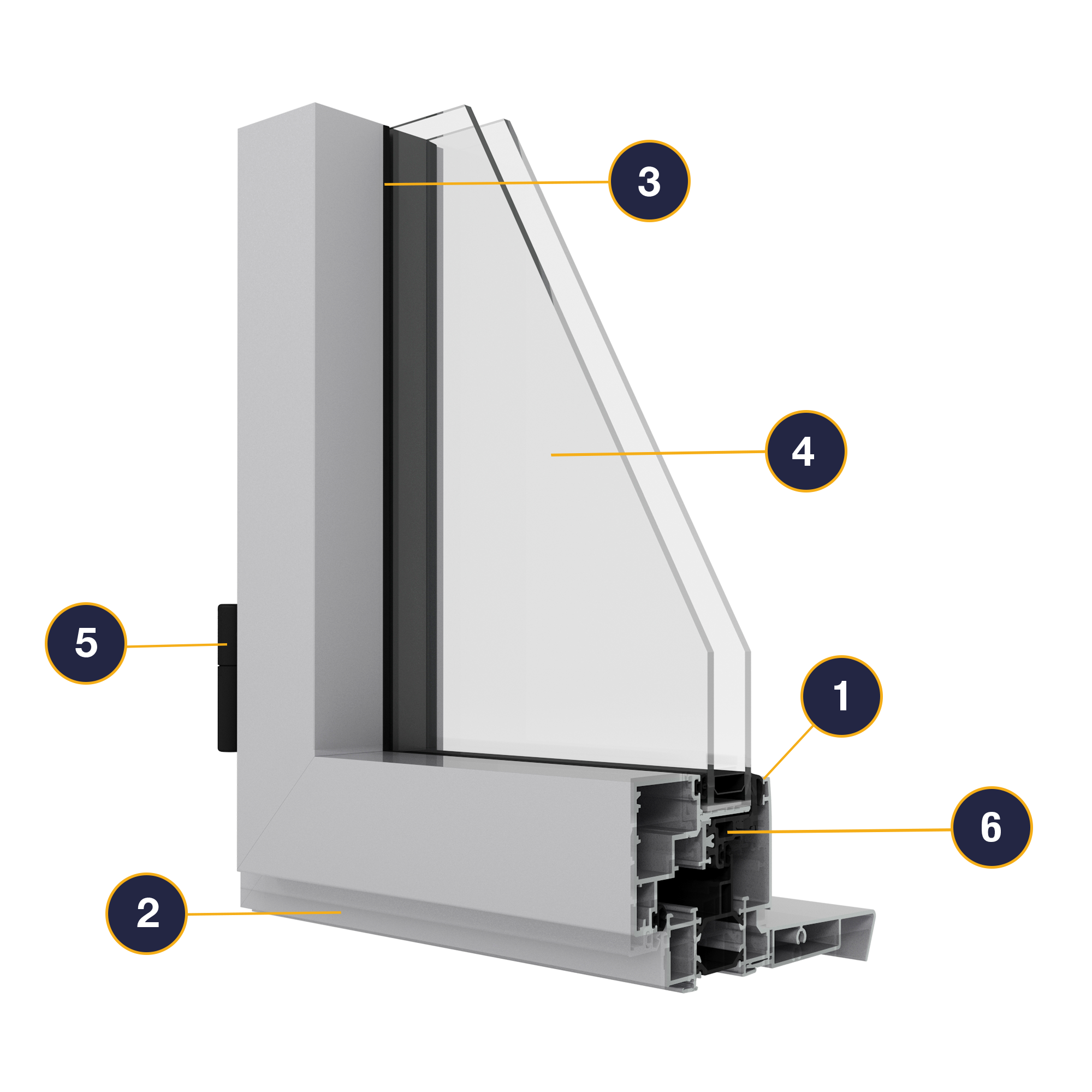 3
4
5
1
6
2