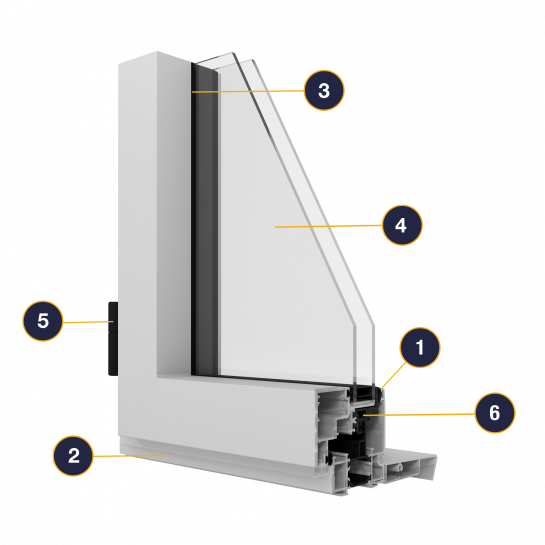 3
4
5
1
6
2