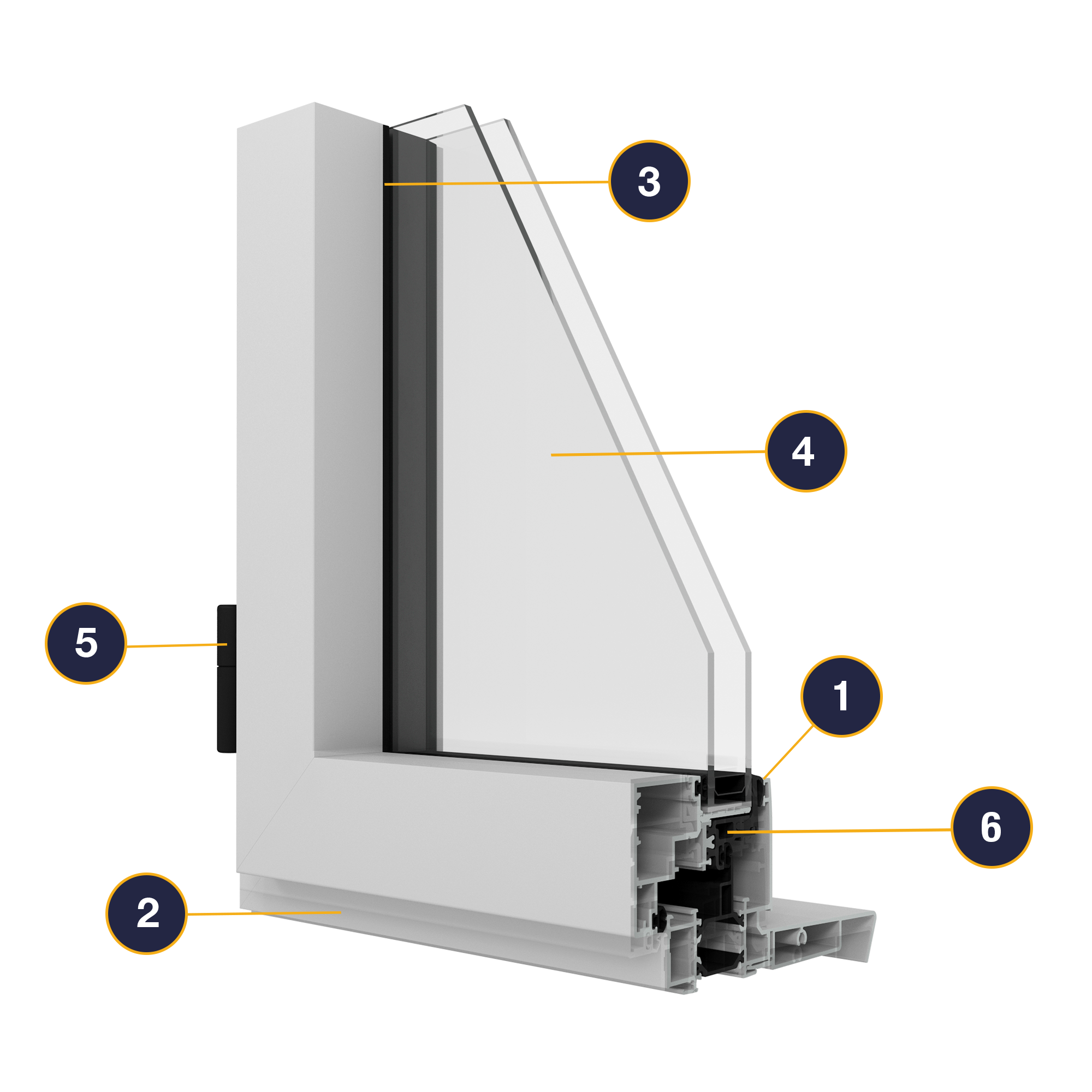 3
4
5
1
6
2