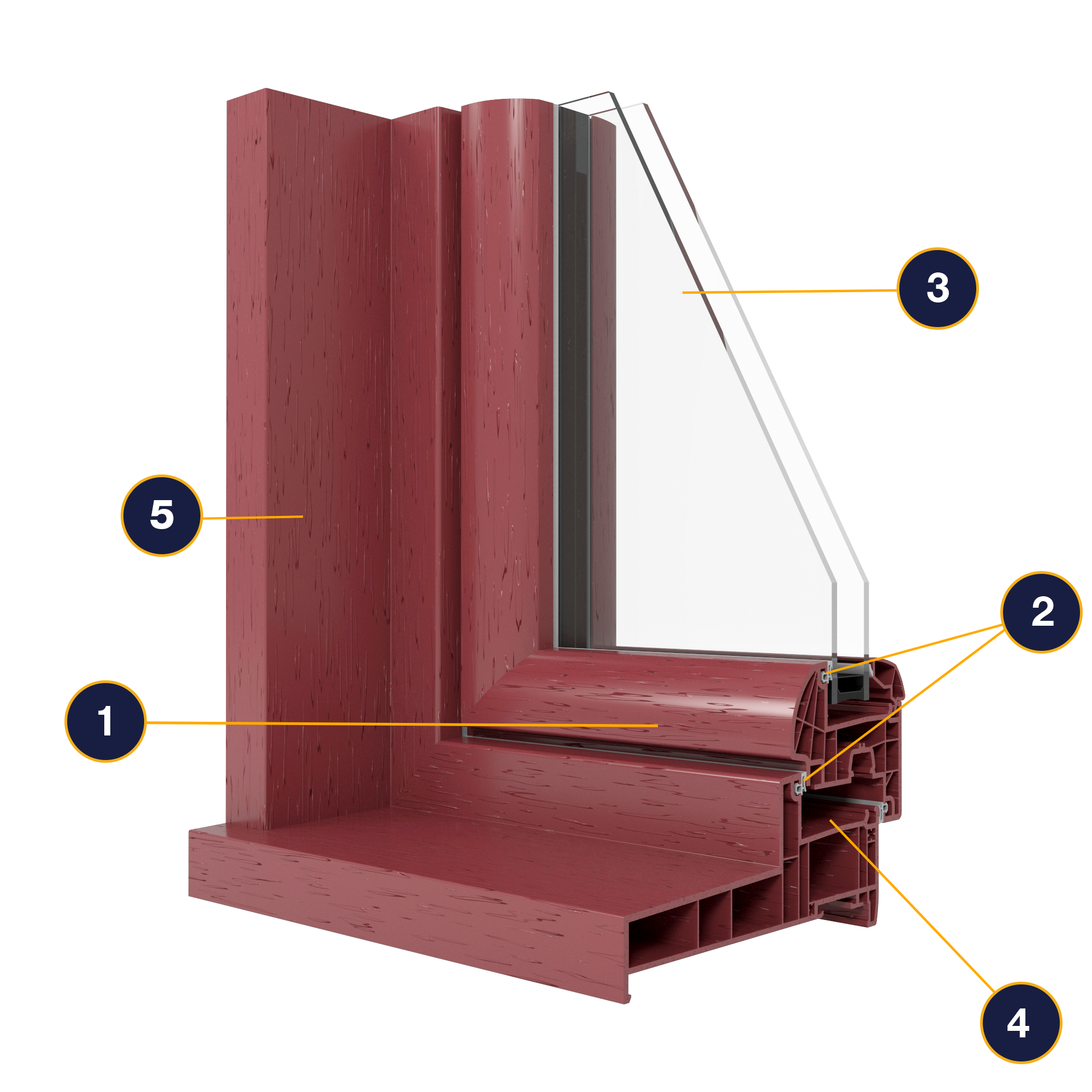 3
5
2
1
4