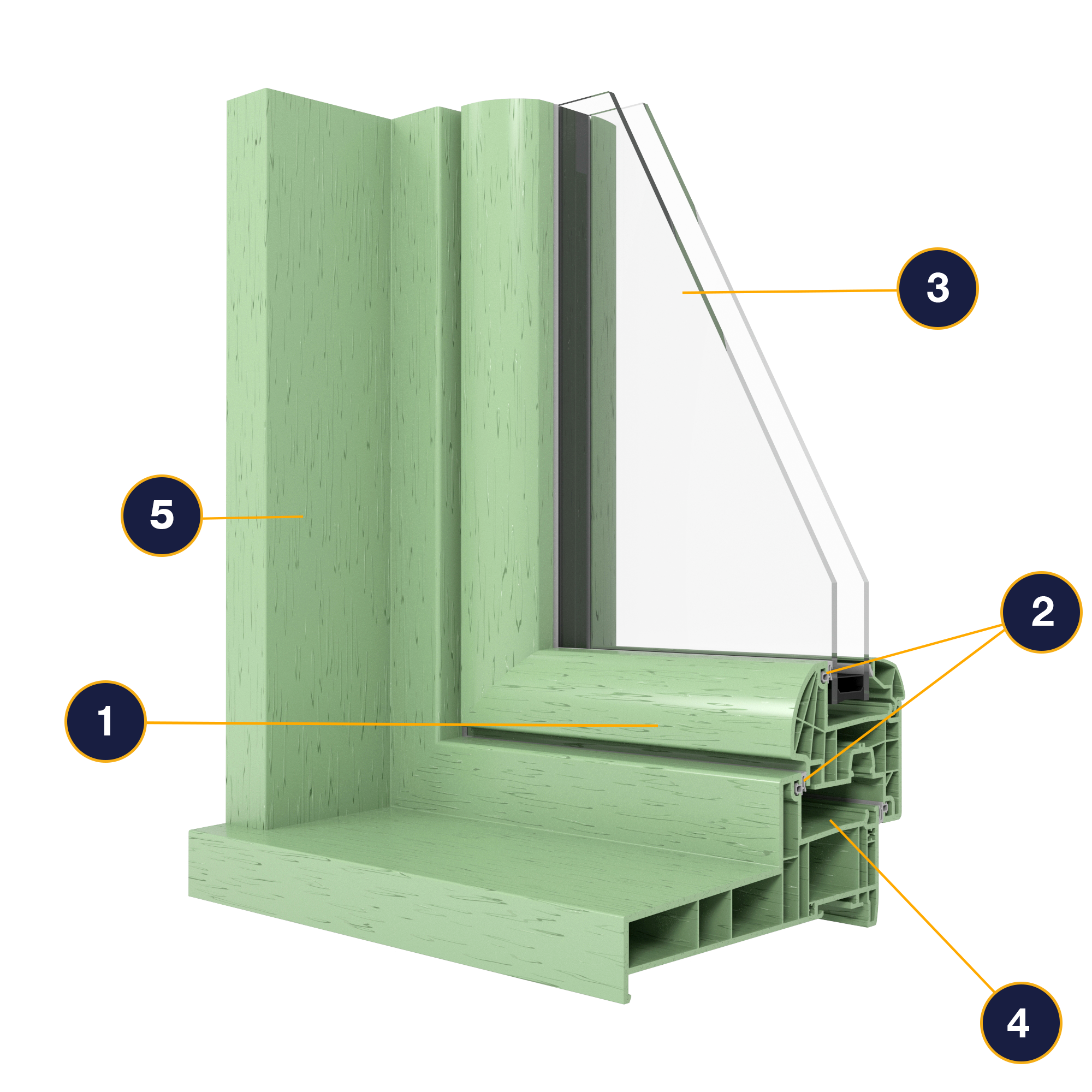 3
5
2
1
4