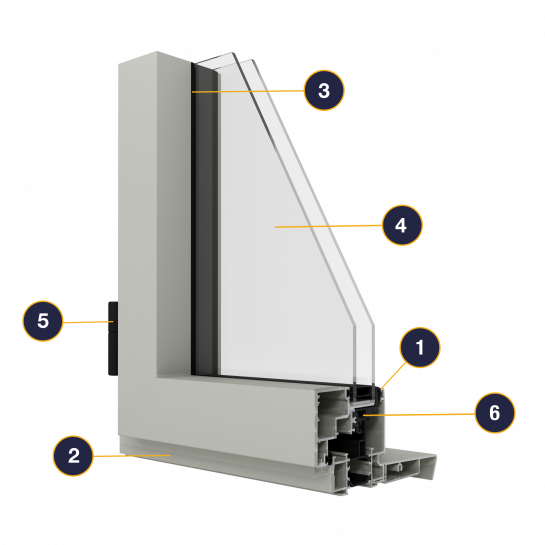 3
4
5
1
6
2