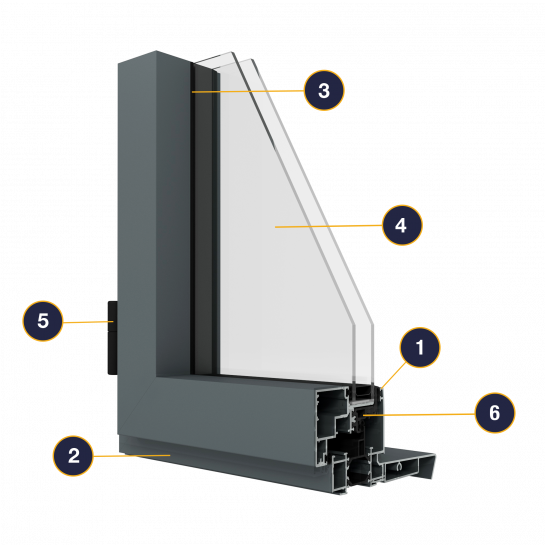 3
4
5
1
6
2