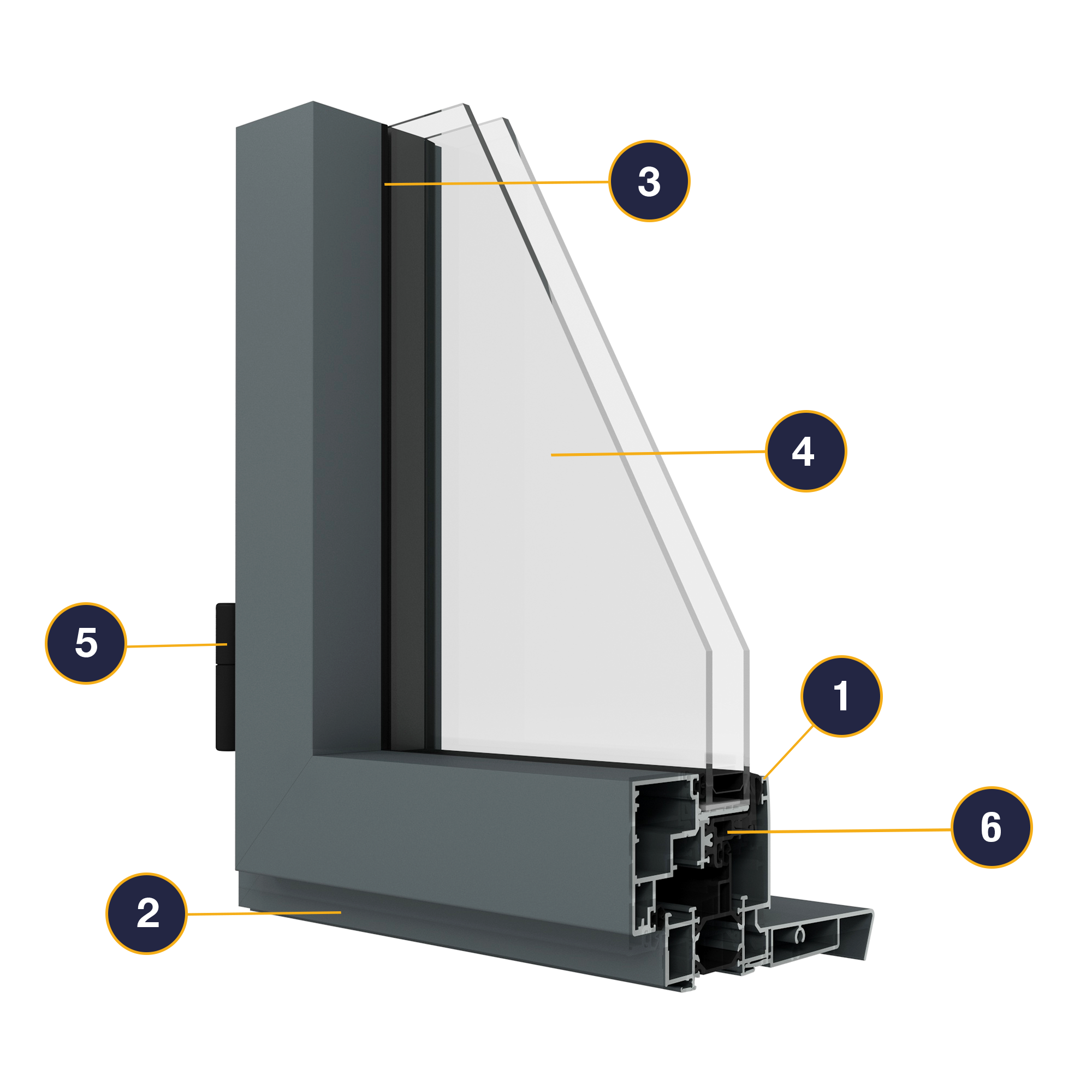 3
4
5
1
6
2