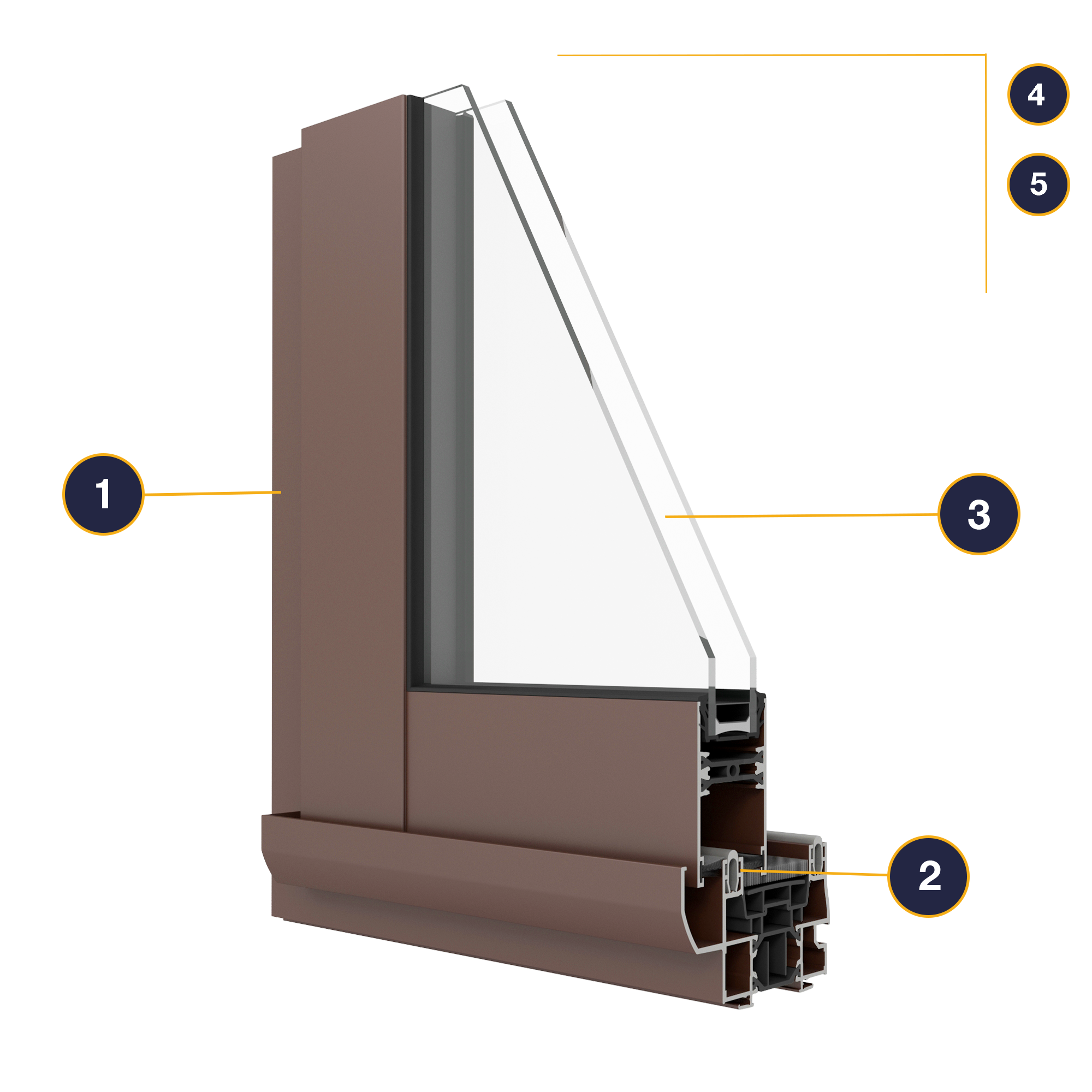 4
5
1
3
2