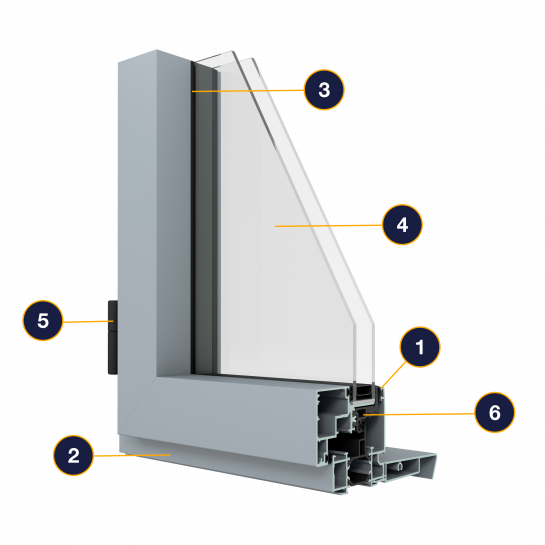 3
4
5
1
6
2