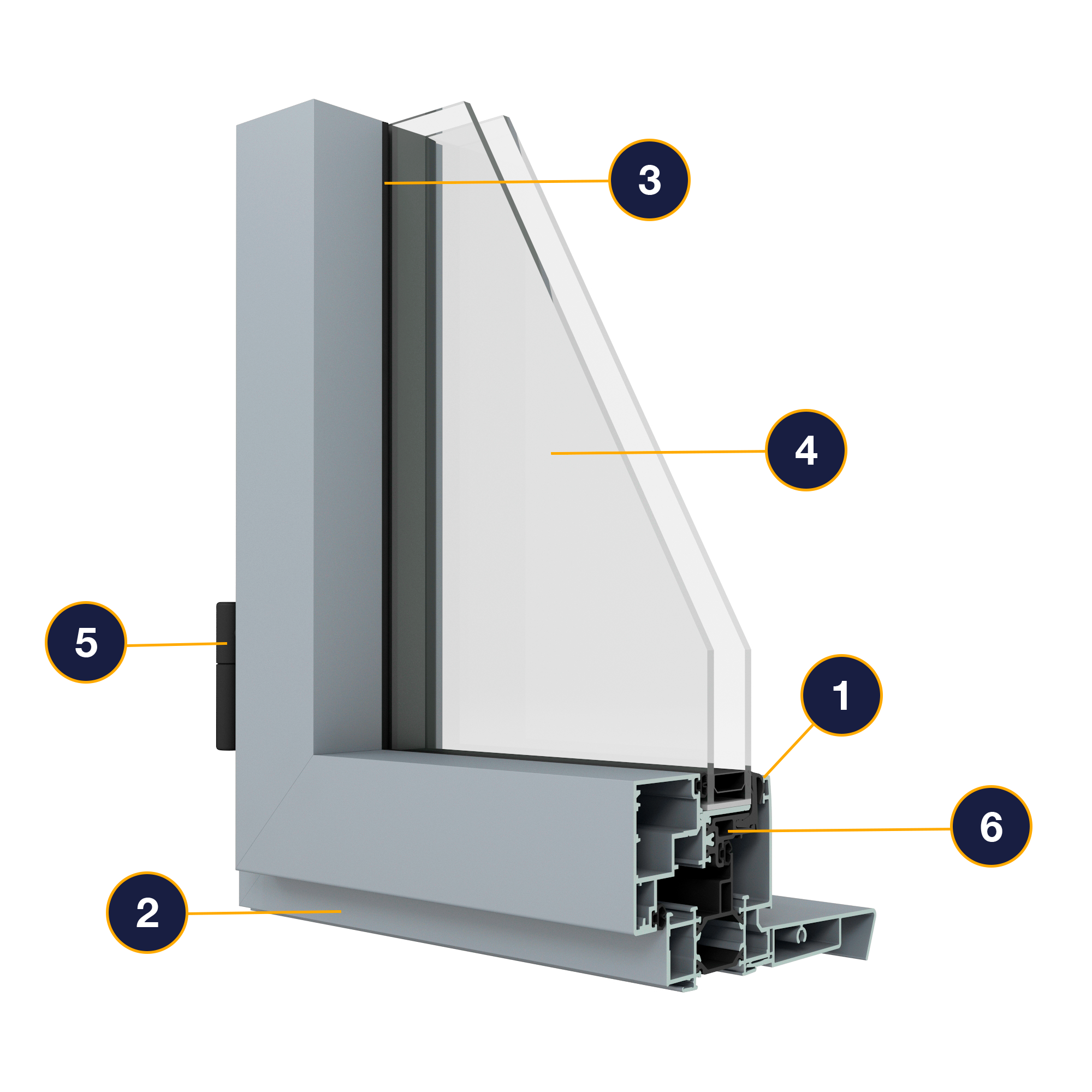 3

4

5

1

6

2