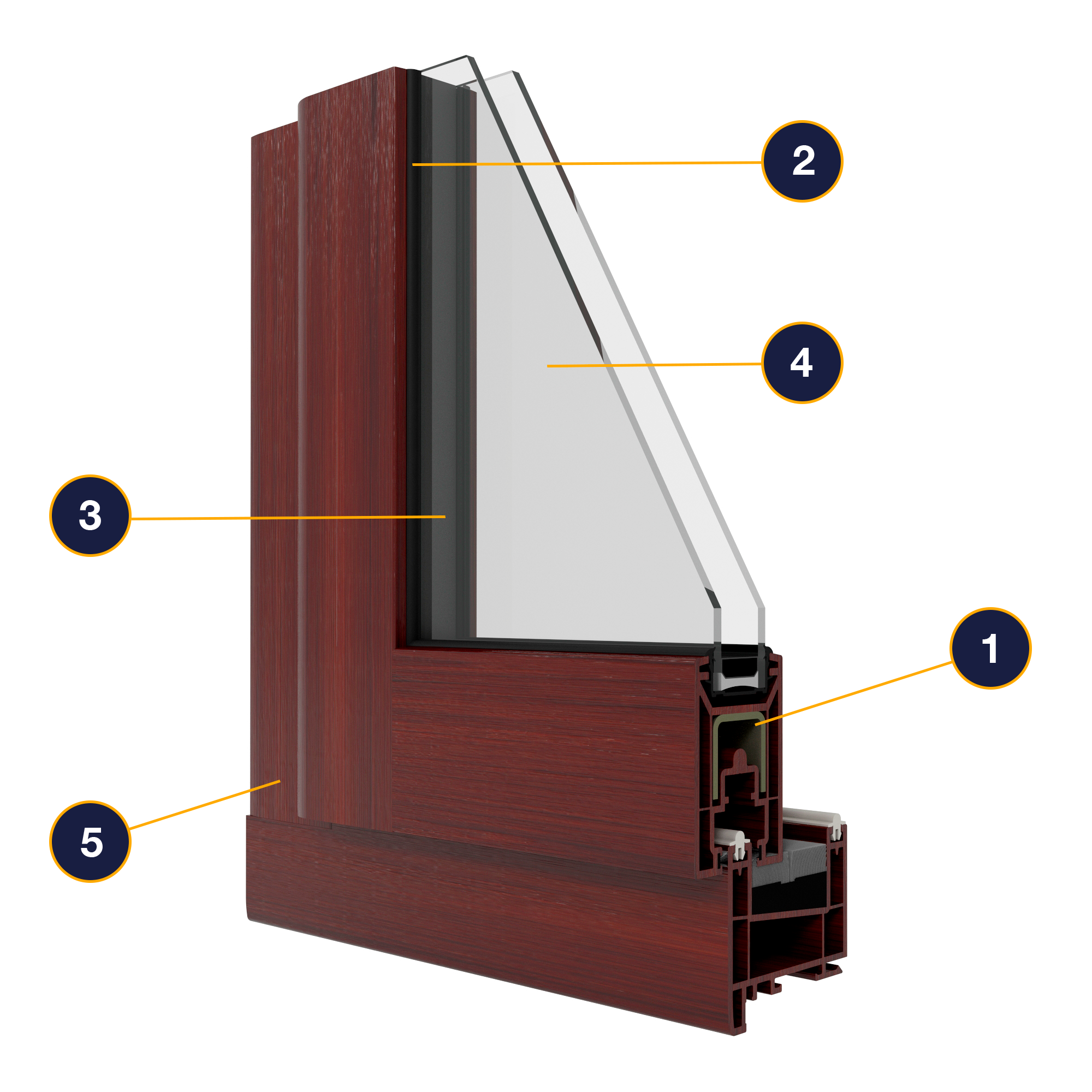 2
4
3
1
5