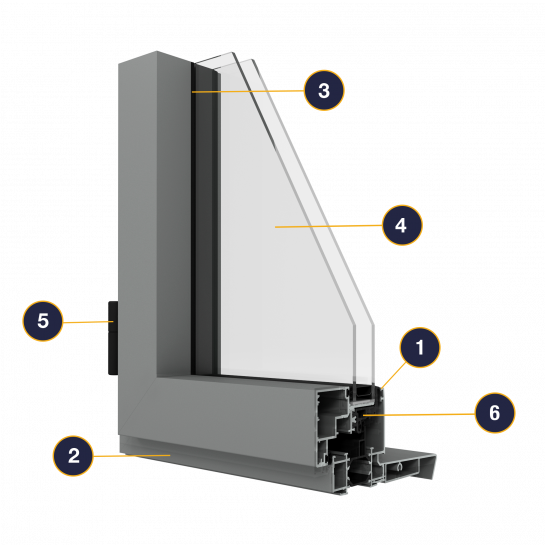 3
4
5
1
6
2