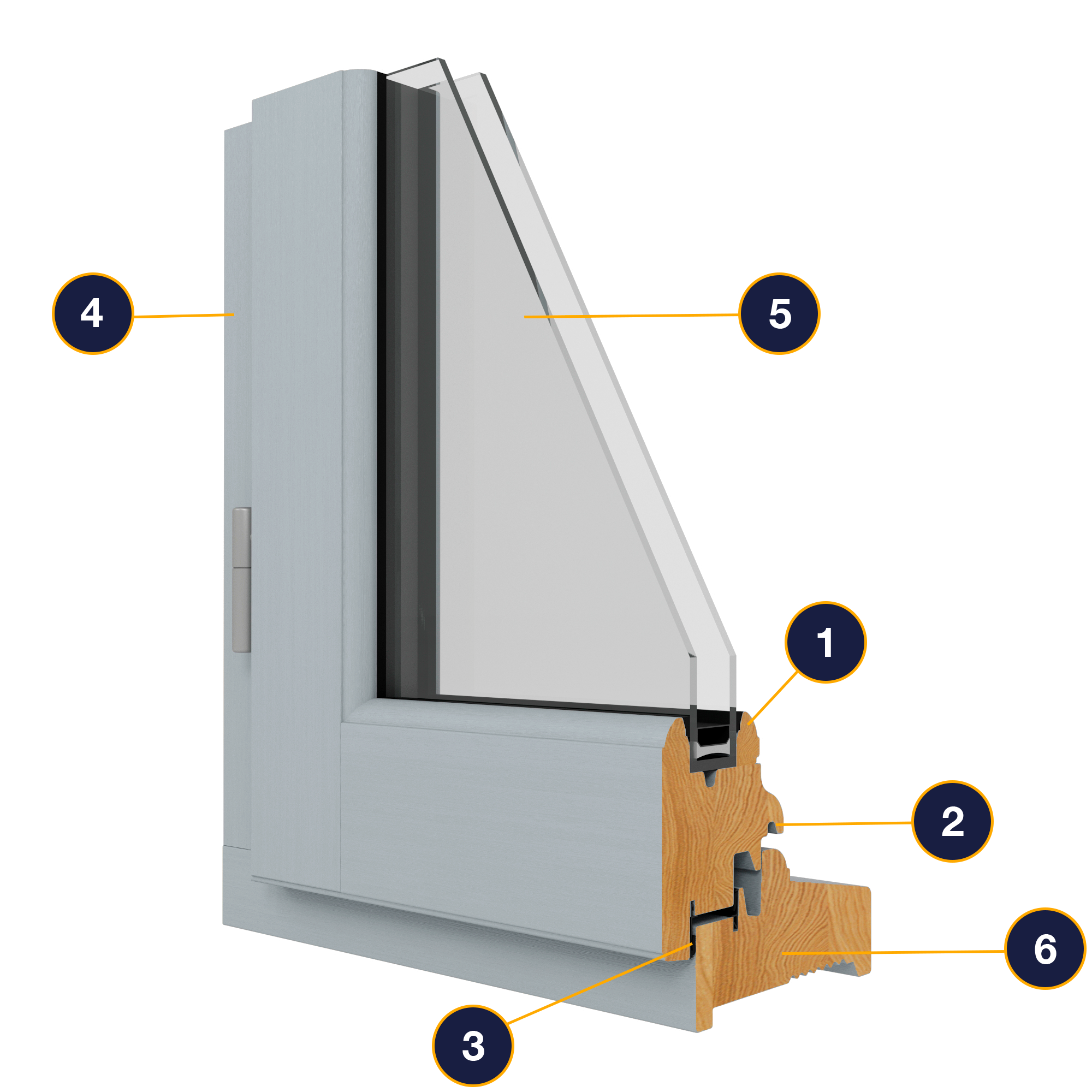 4
5
1
2
6
3