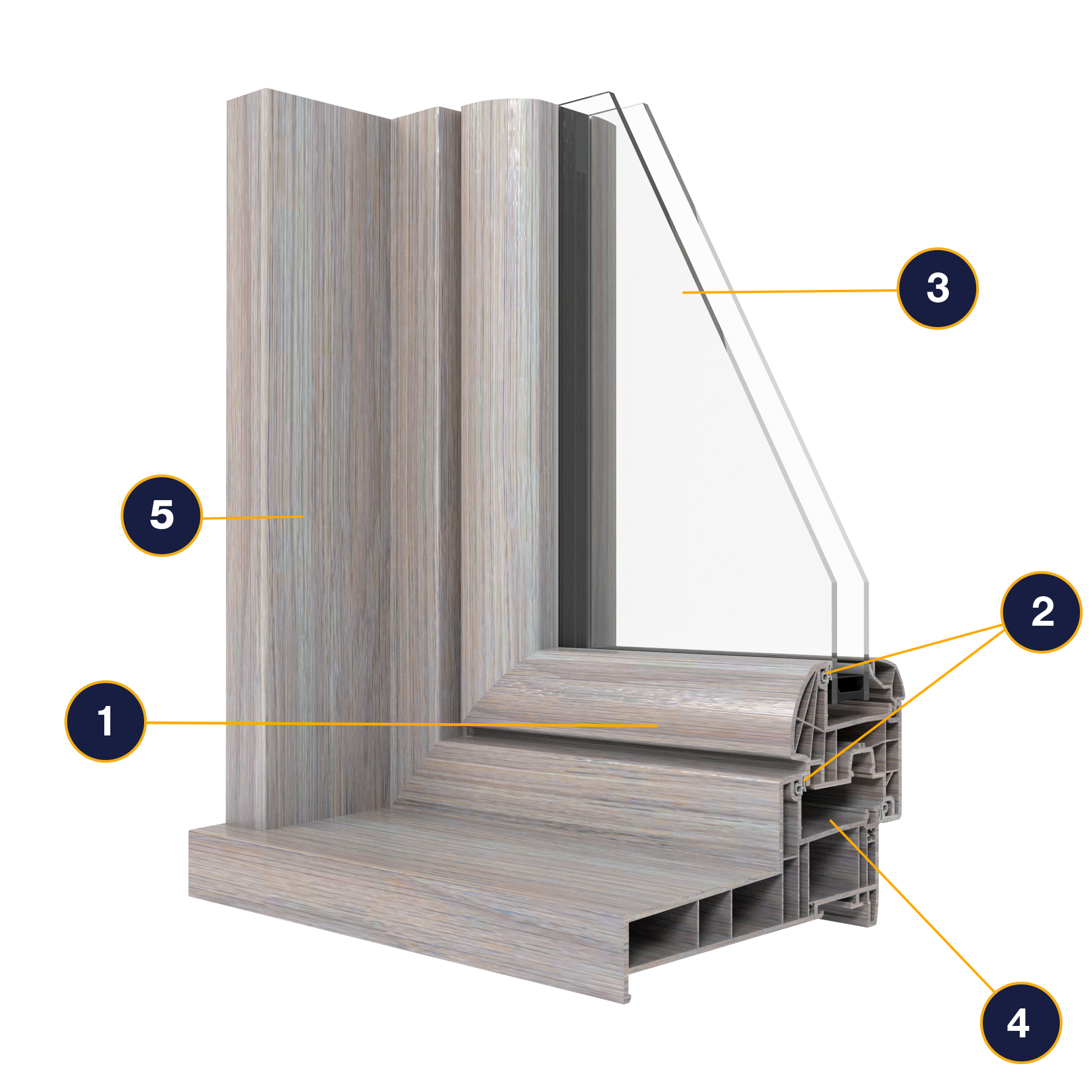 3
5
2
1
4