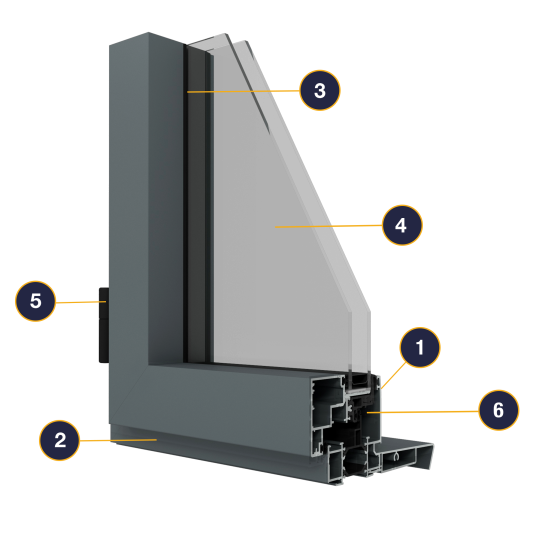 3
4
5
1
6
2