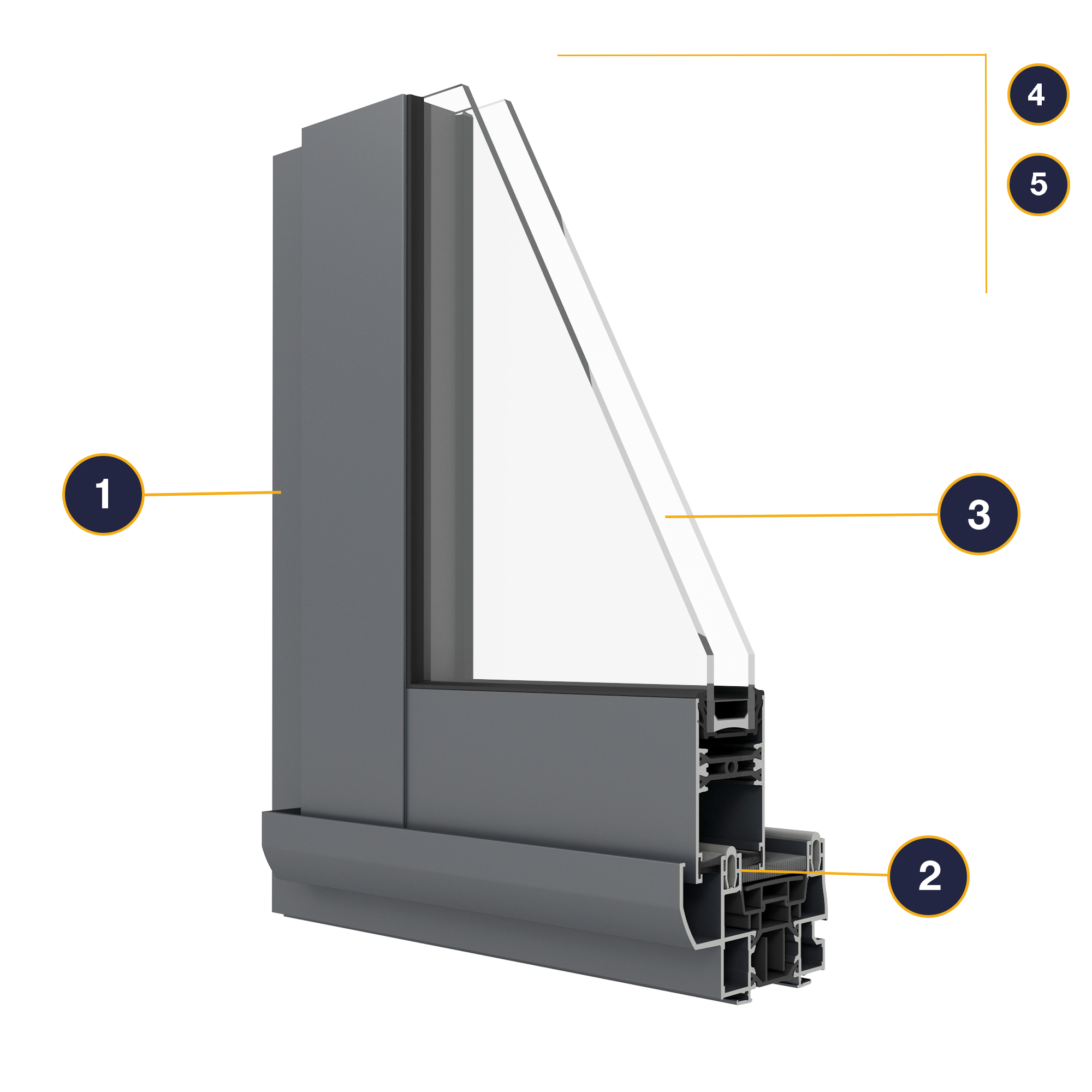 4

5

1

3

2